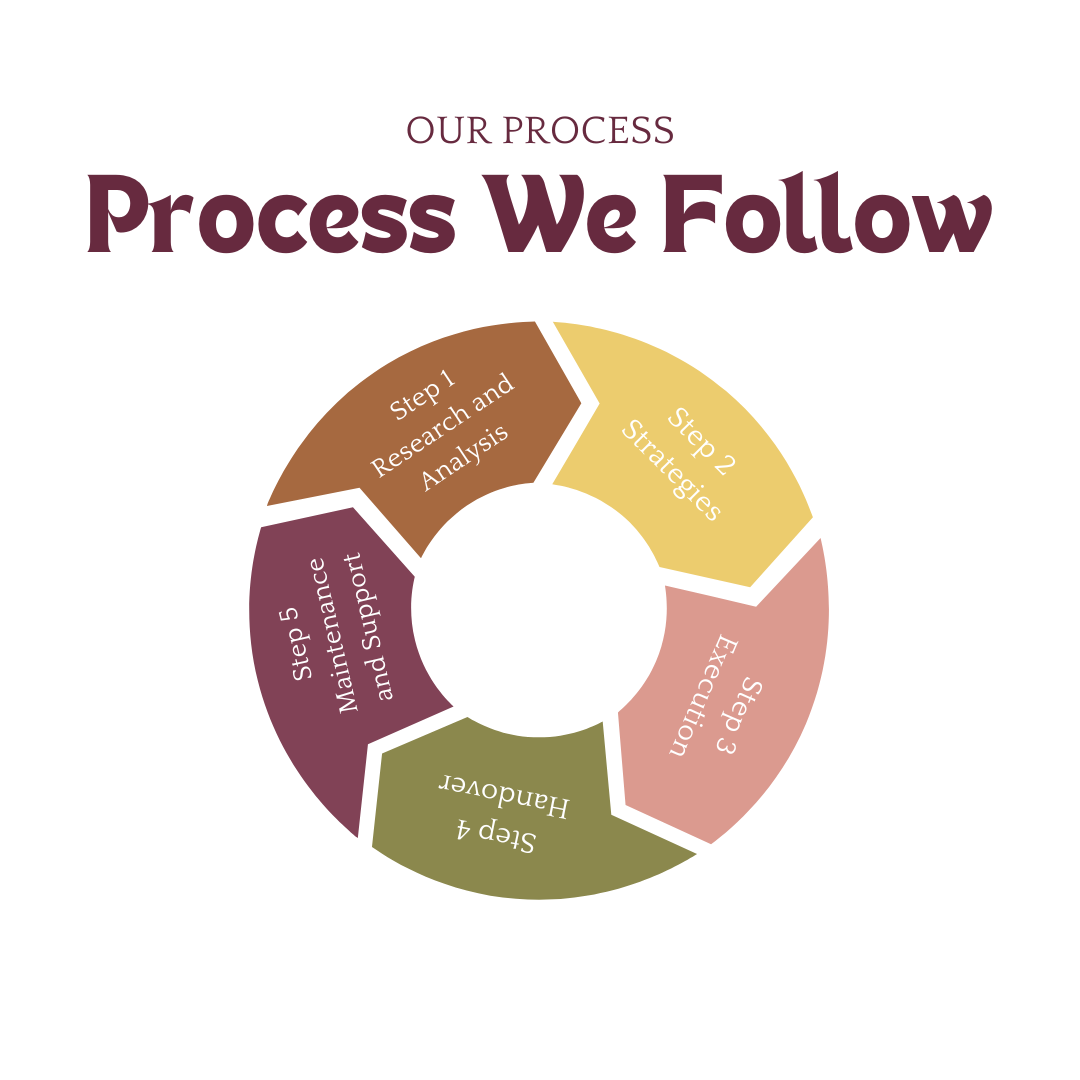 OUR PROCESS

Process We Follow

Step 1
Research and Analysis

Step 2
Strategies

Step 3
Execution

Step 4
Handover

Step 5
Maintenance and Support